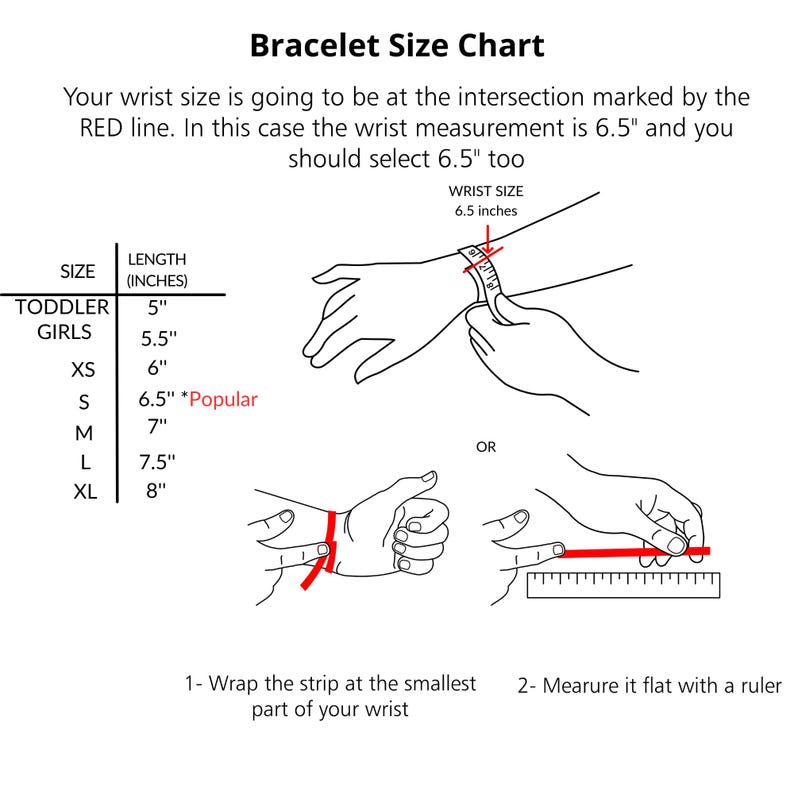 Bracelet Size Chart

Your wrist size is going to be at the intersection marked by the RED line. In this case the wrist measurement is 6.5" and you should select 6.5" too

WRIST SIZE
6.5 inches

| SIZE | LENGTH (INCHES) |
|---|---|
| TODDLER | 5" |
| GIRLS | 5.5" |
| XS | 6" |
| S | 6.5" *Popular |
| M | 7" |
| L | 7.5" |
| XL | 8" |

6 7 8

OR

1- Wrap the strip at the smallest part of your wrist

2- Mearure it flat with a ruler